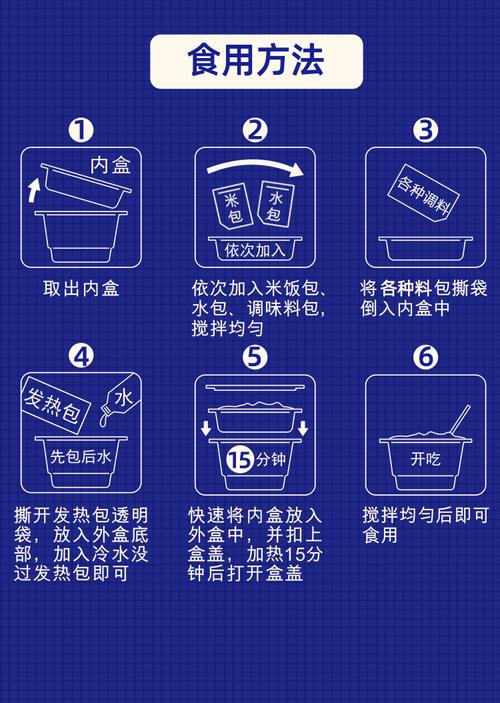 食用方法

1
内盒
取出内盒

2
米包
水包
依次加入
依次加入米饭包、水包、调味料包，搅拌均匀

3
各种调料
将各种料包撕袋倒入内盒中

4
发热包
水
先包后水
撕开发热包透明袋，放入外盒底部，加入冷水没过发热包即可

5
15分钟
快速将内盒放入外盒中，并扣上盒盖，加热15分钟后打开盒盖

6
开吃
搅拌均匀后即可食用