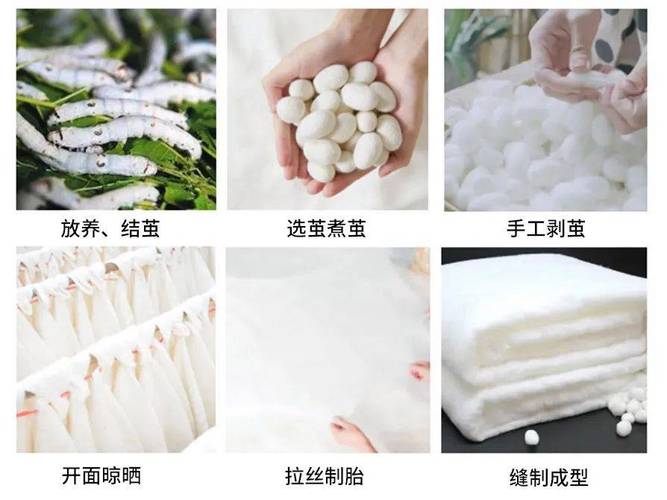 放养、结茧

选茧煮茧

手工剥茧

开面晾晒

拉丝制胎

缝制成型