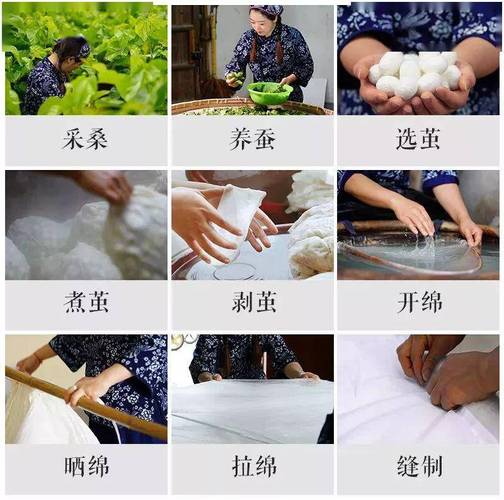 采桑

养蚕

选茧

煮茧

剥茧

开绵

晒绵

拉绵

缝制