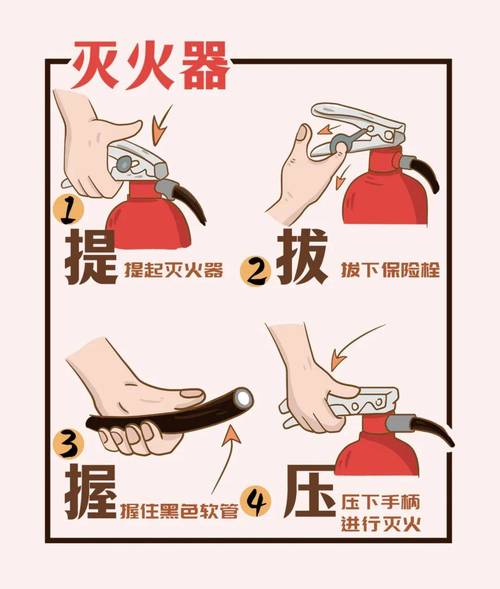 灭火器

1
提 提起灭火器

2
拔 拔下保险栓

3
握 握住黑色软管

4
压 压下手柄进行灭火