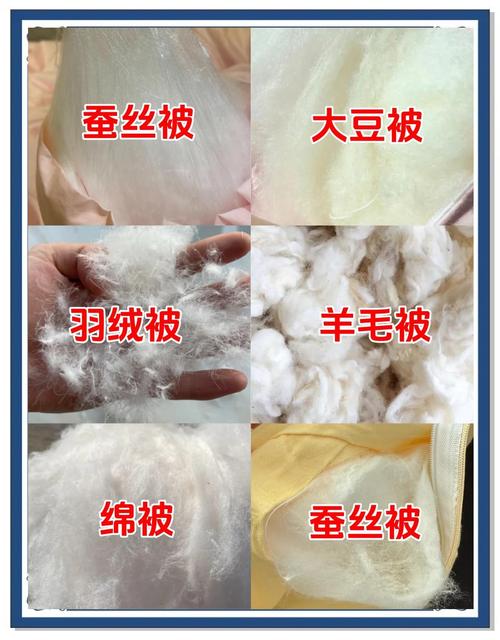 蚕丝被

大豆被

羽绒被

羊毛被

绵被

蚕丝被